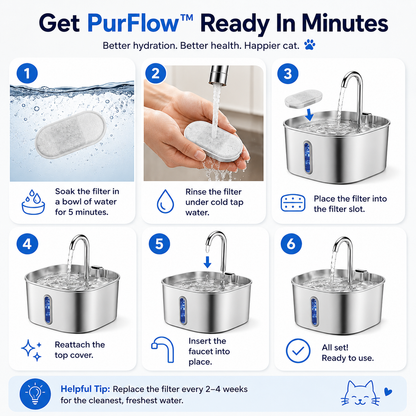 Get PurFlow™ Ready In Minutes

Better hydration. Better health. Happier cat.

1

Soak the filter in a bowl of water for 5 minutes.

2

Rinse the filter under cold tap water.

3

Place the filter into the filter slot.

4

Reattach the top cover.

5

Insert the faucet into place.

6

All set! Ready to use.

Helpful Tip: Replace the filter every 2–4 weeks for the cleanest, freshest water.